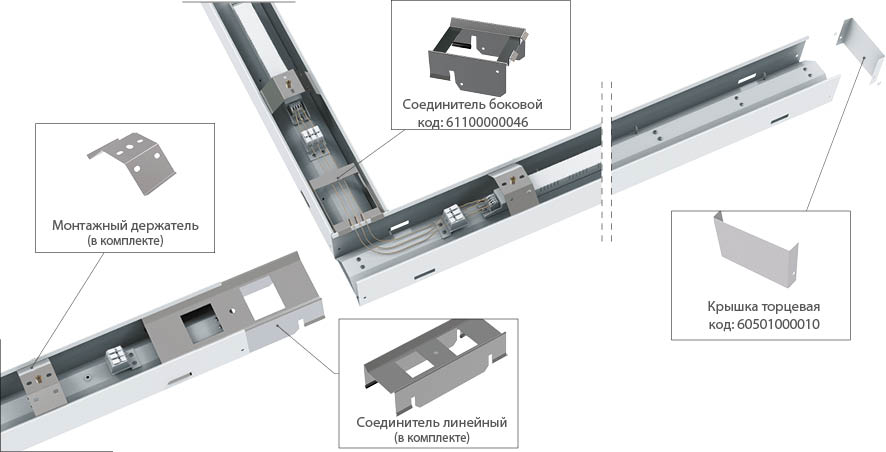 Соединитель боковой
код: 61100000046

Монтажный держатель
(в комплекте)

Крышка торцевая
код: 60501000010

Соединитель линейный
(в комплекте)